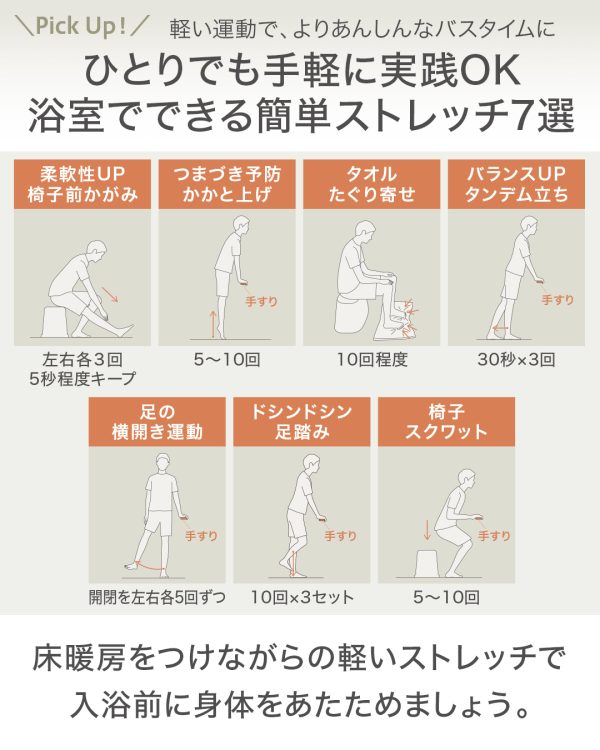 ＼Pick Up！／ 軽い運動で、よりあんしんなバスタイムに

ひとりでも手軽に実践OK
浴室でできる簡単ストレッチ7選

柔軟性UP
椅子前かがみ

左右各3回
5秒程度キープ

つまづき予防
かかと上げ

手すり

5〜10回

タオル
たぐり寄せ

10回程度

バランスUP
タンデム立ち

手すり

30秒×3回

足の
横開き運動

手すり

開閉を左右各5回ずつ

ドシンドシン
足踏み

手すり

10回×3セット

椅子
スクワット

手すり

5〜10回

床暖房をつけながらの軽いストレッチで
入浴前に身体をあたためましょう。